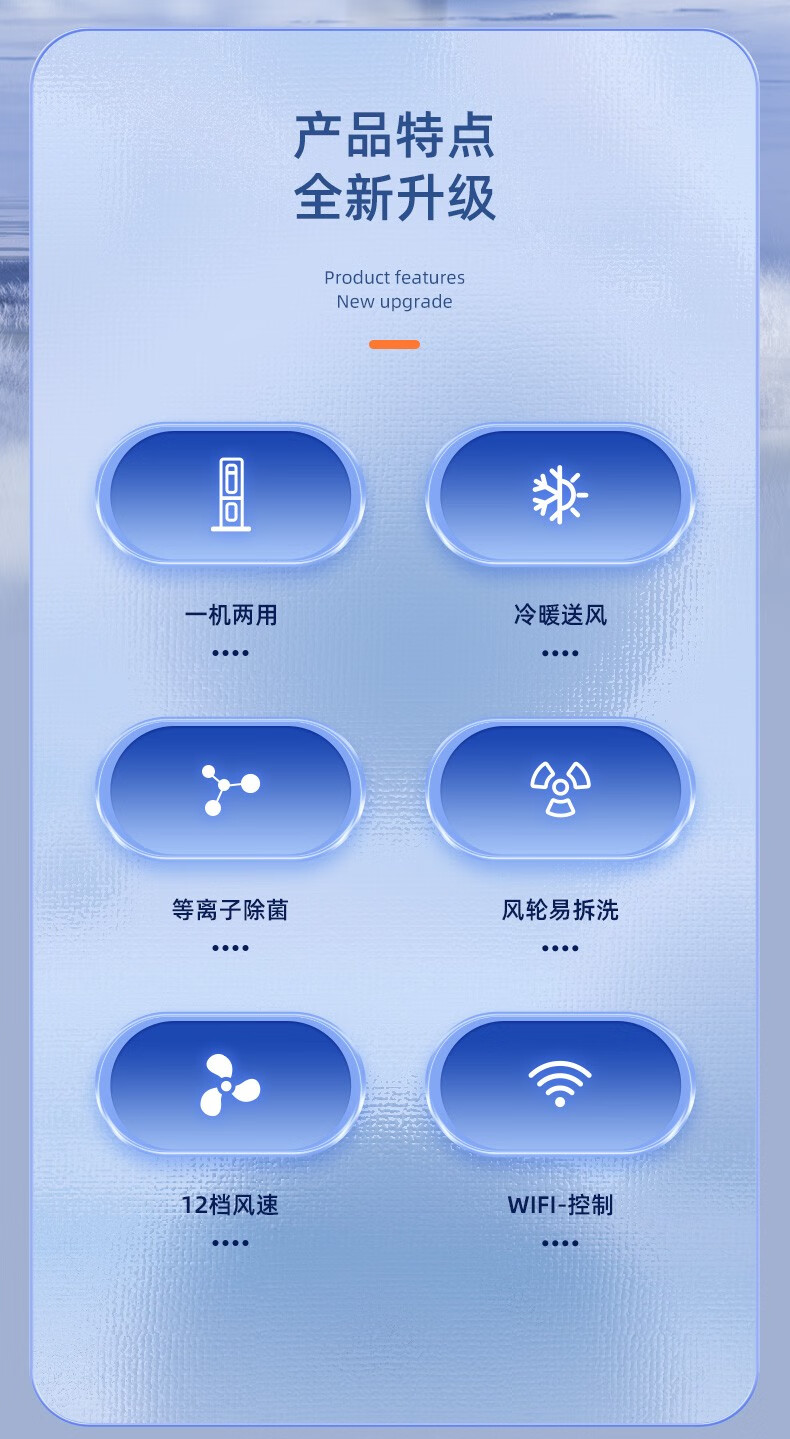 产品特点
全新升级

Product features
New upgrade

一机两用
••••

冷暖送风
••••

等离子除菌
••••

风轮易拆洗
••••

12档风速
••••

WIFI-控制
••••