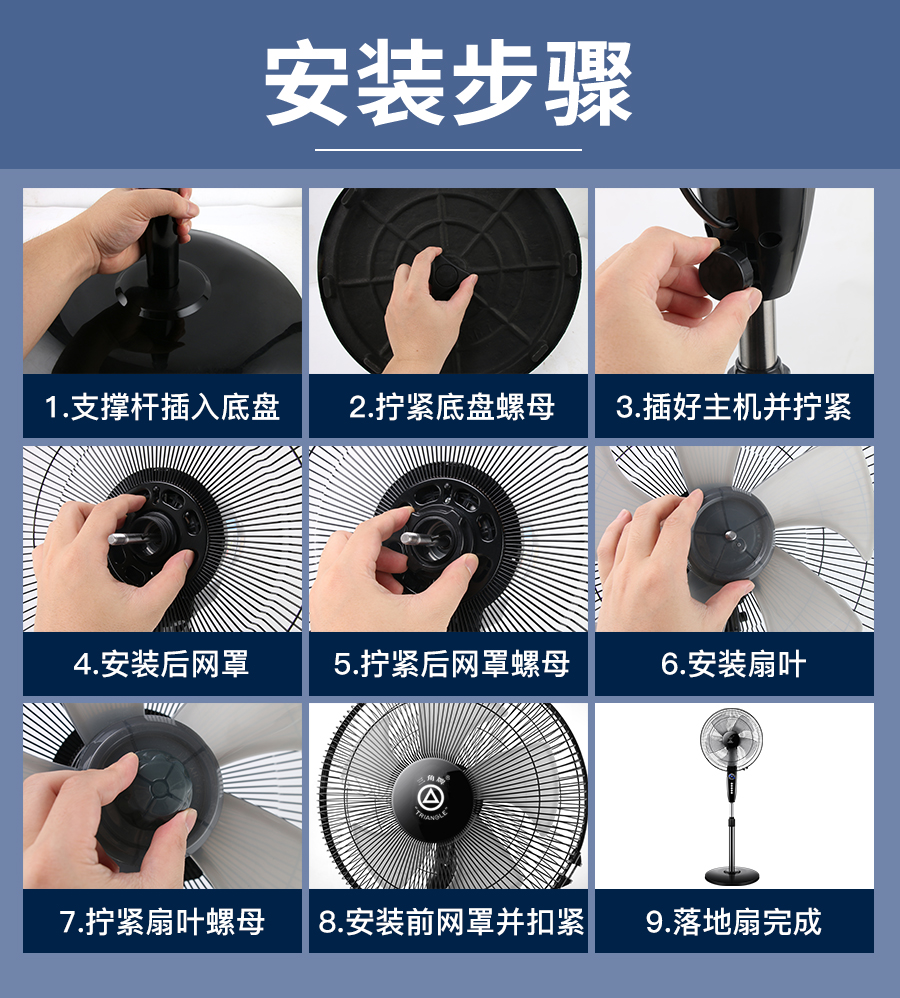 安装步骤

1.支撑杆插入底盘

2.拧紧底盘螺母

3.插好主机并拧紧

4.安装后网罩

5.拧紧后网罩螺母

6.安装扇叶

7.拧紧扇叶螺母

三角牌
TRIANGLE

8.安装前网罩并扣紧

9.落地扇完成