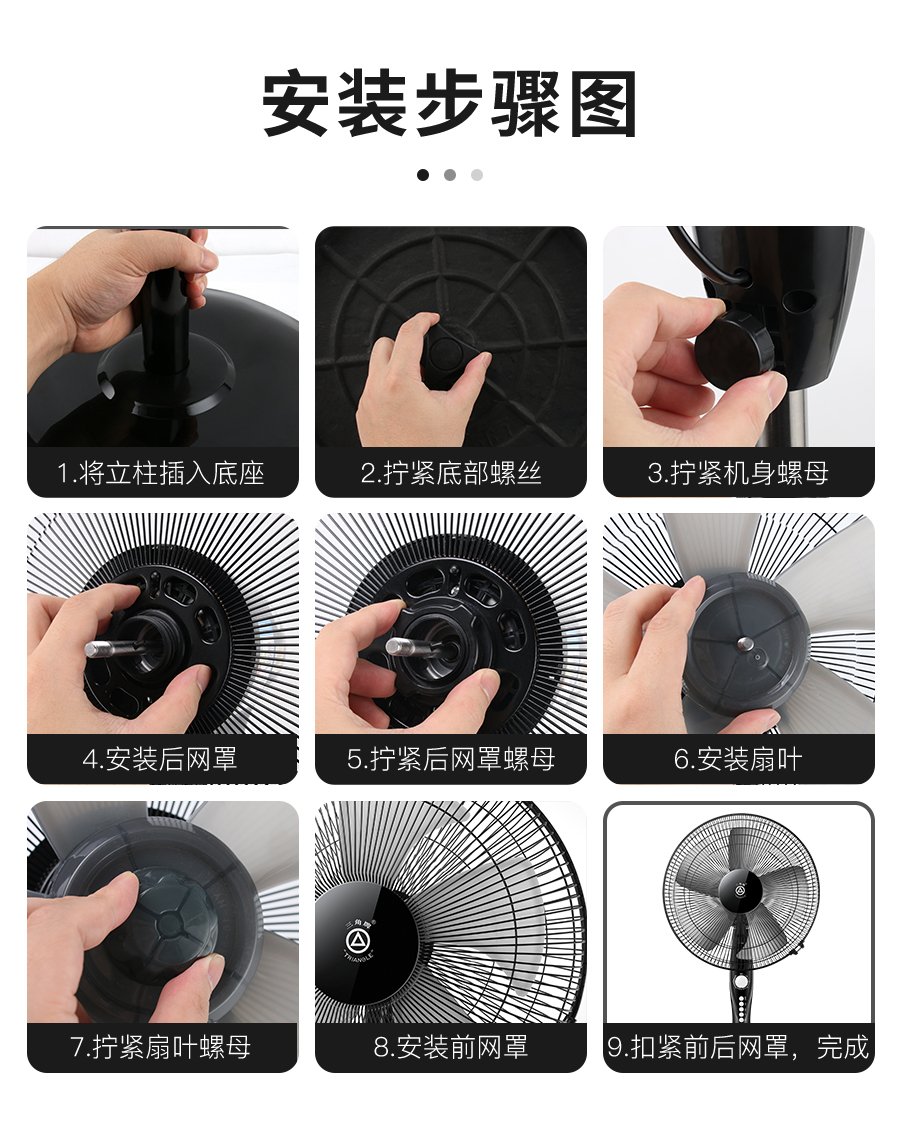 安装步骤图

1.将立柱插入底座

2.拧紧底部螺丝

3.拧紧机身螺母

4.安装后网罩

5.拧紧后网罩螺母

6.安装扇叶

7.拧紧扇叶螺母

三角牌
TRIANGLE

8.安装前网罩

9.扣紧前后网罩，完成