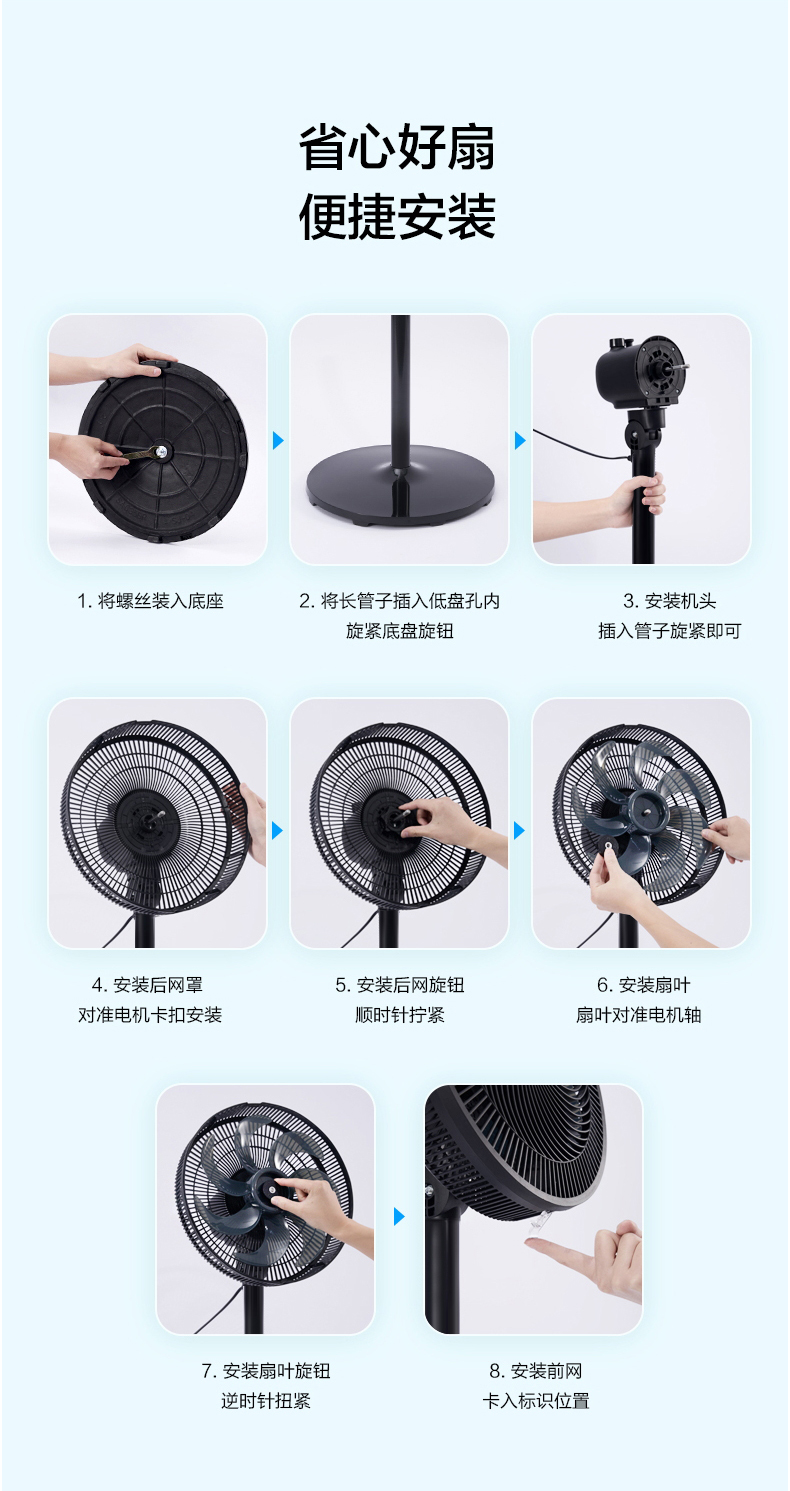 省心好扇
便捷安装

1. 将螺丝装入底座

2. 将长管子插入低盘孔内
旋紧底盘旋钮

3. 安装机头
插入管子旋紧即可

4. 安装后网罩
对准电机卡扣安装

5. 安装后网旋钮
顺时针拧紧

6. 安装扇叶
扇叶对准电机轴

7. 安装扇叶旋钮
逆时针扭紧

8. 安装前网
卡入标识位置