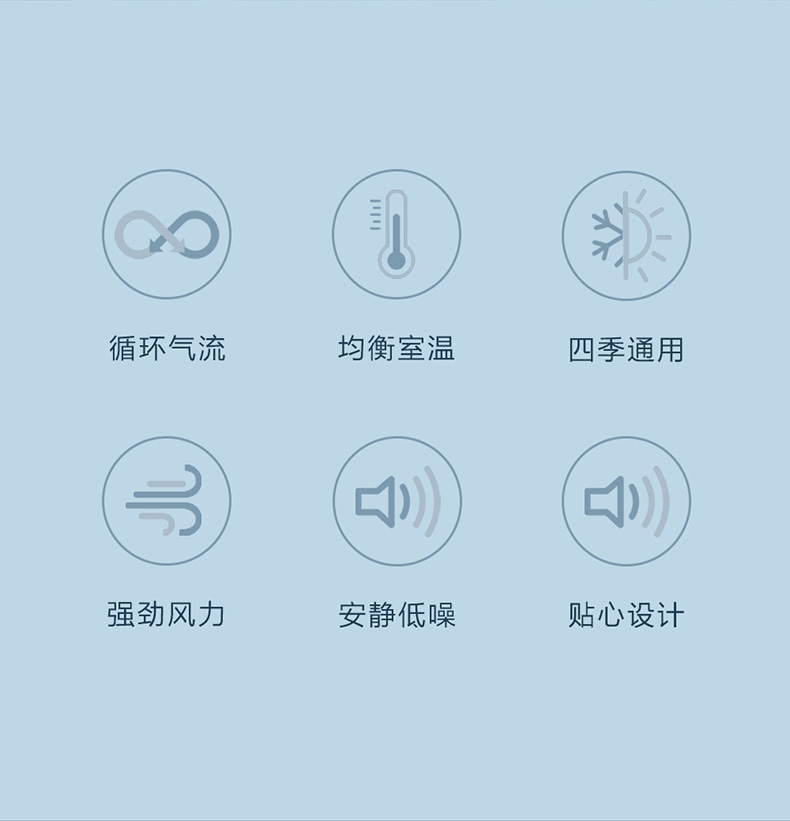 循环气流

均衡室温

四季通用

强劲风力

安静低噪

贴心设计