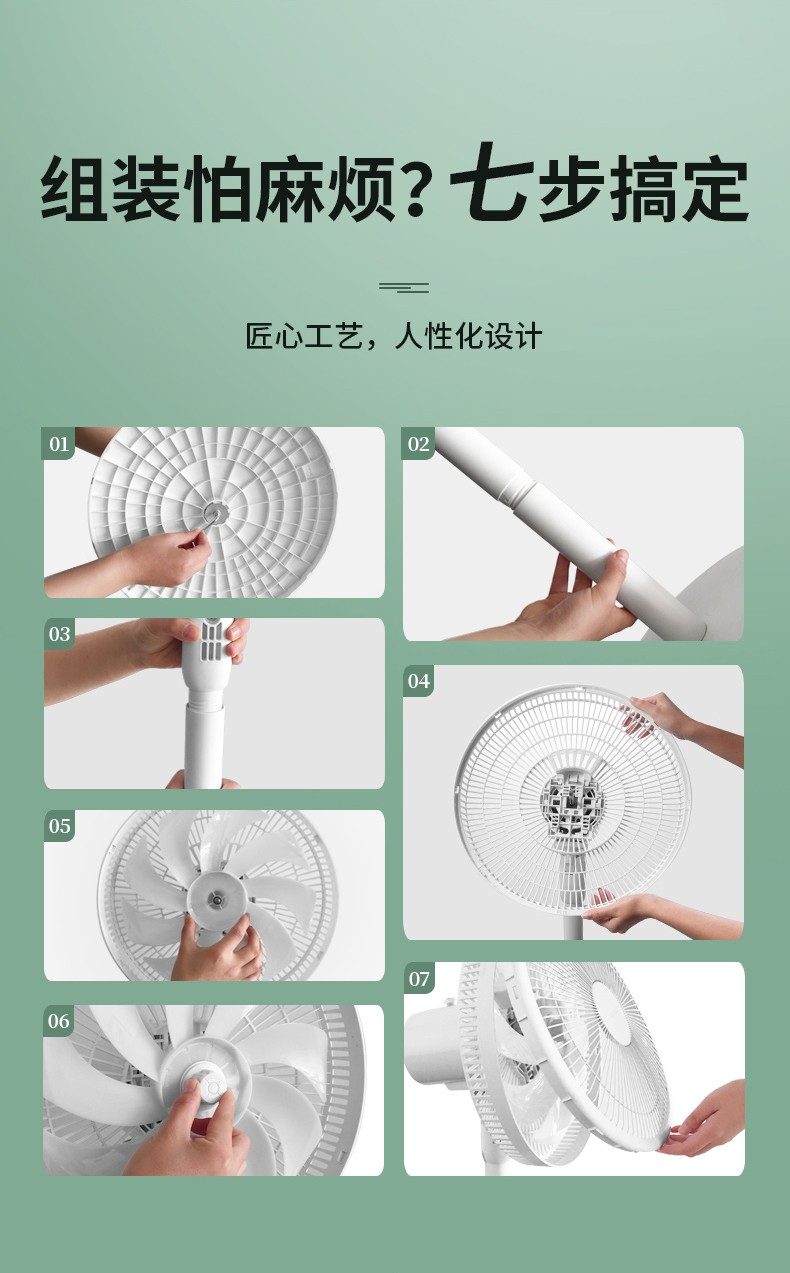 组装怕麻烦? 七步搞定

匠心工艺，人性化设计

01

02

03

04

05

06

07