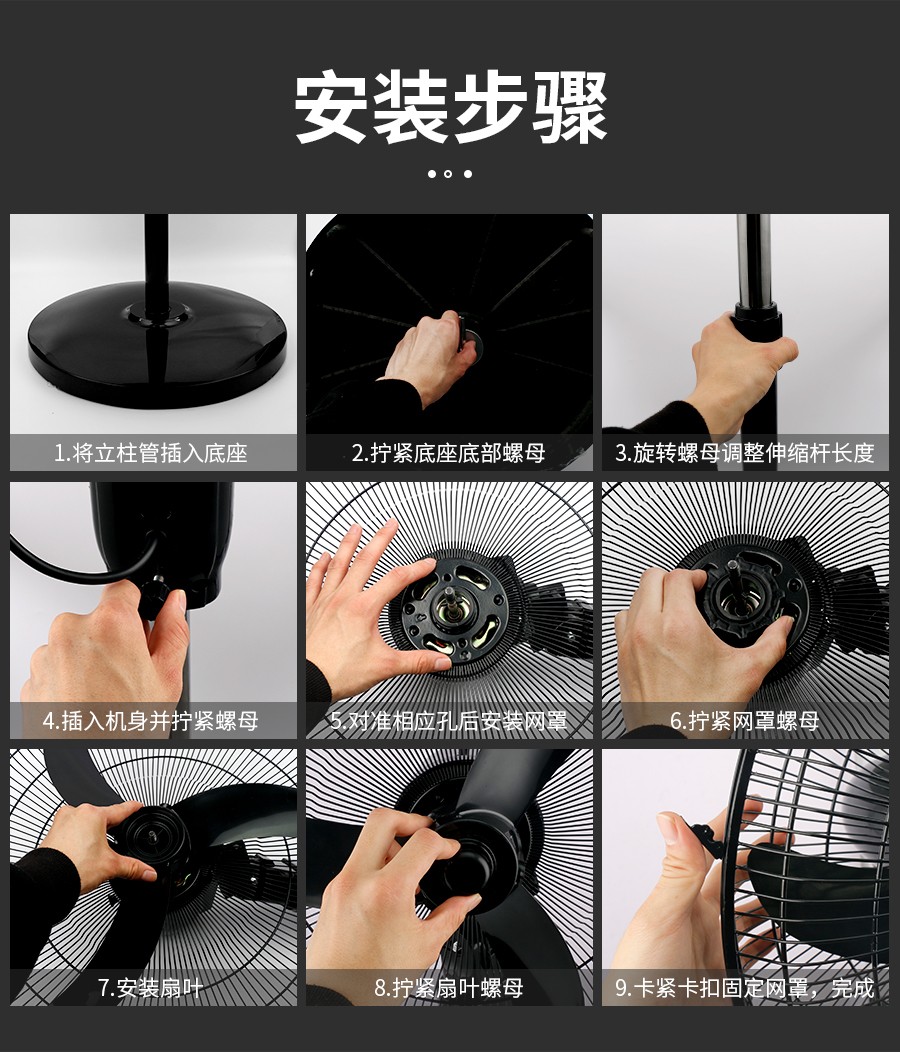 安装步骤

1.将立柱管插入底座

2.拧紧底座底部螺母

3.旋转螺母调整伸缩杆长度

4.插入机身并拧紧螺母

5.对准相应孔后安装网罩

6.拧紧网罩螺母

7.安装扇叶

8.拧紧扇叶螺母

9.卡紧卡扣固定网罩，完成