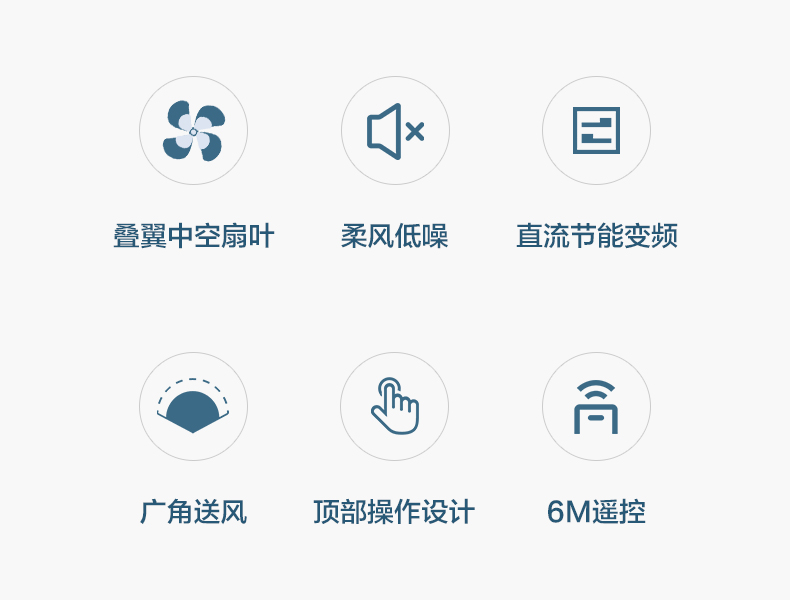 叠翼中空扇叶

柔风低噪

直流节能变频

广角送风

顶部操作设计

6M遥控