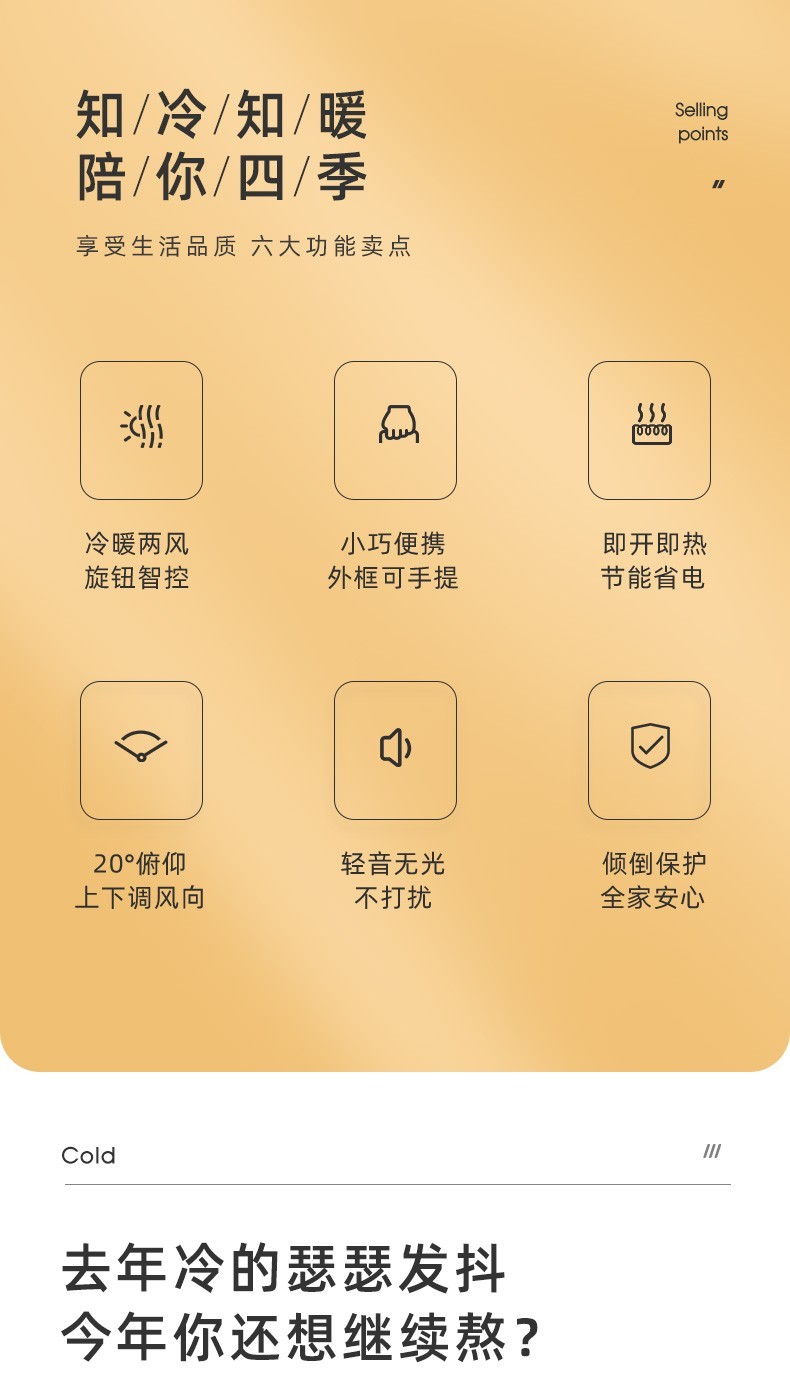 知/冷/知/暖
陪/你/四/季

Selling
points

〃

享受生活品质 六大功能卖点

冷暖两风
旋钮智控

小巧便携
外框可手提

即开即热
节能省电

20°俯仰
上下调风向

轻音无光
不打扰

倾倒保护
全家安心

Cold

///

去年冷的瑟瑟发抖
今年你还想继续熬?