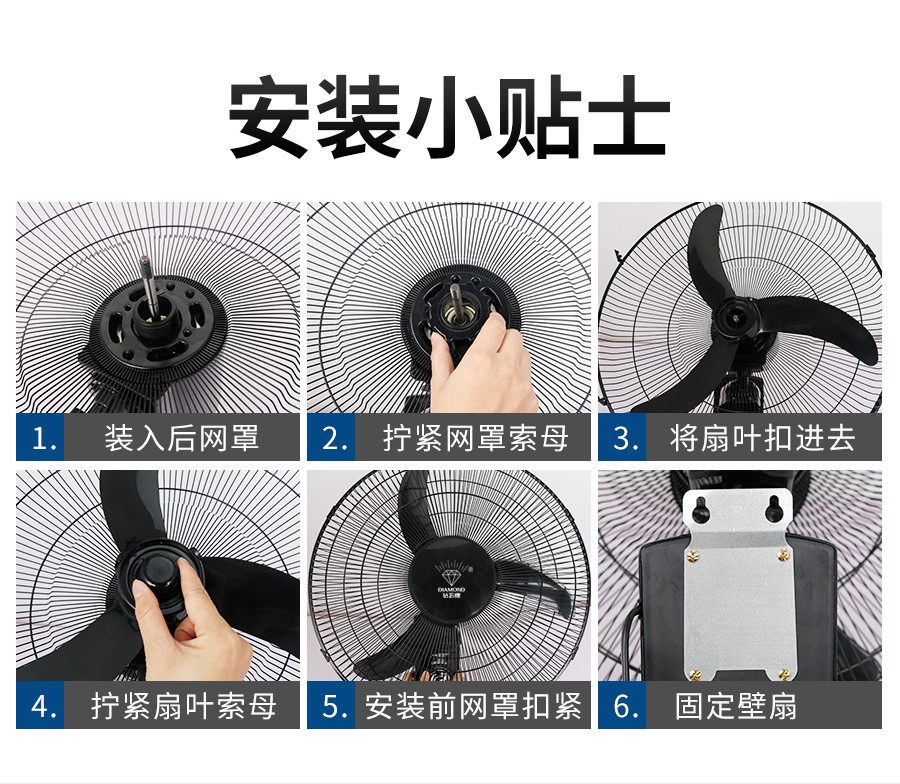 安装小贴士

1. 装入后网罩

2. 拧紧网罩索母

3. 将扇叶扣进去

4. 拧紧扇叶索母

DIAMOND
钻石牌

5. 安装前网罩扣紧

6. 固定壁扇