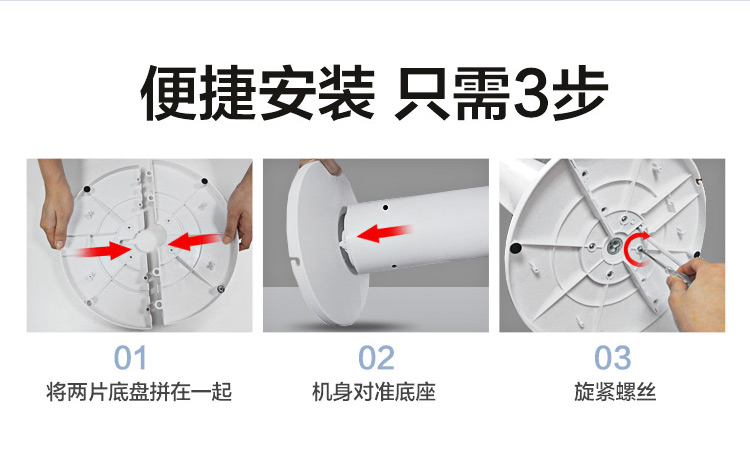 便捷安装 只需3步

01
将两片底盘拼在一起

02
机身对准底座

03
旋紧螺丝